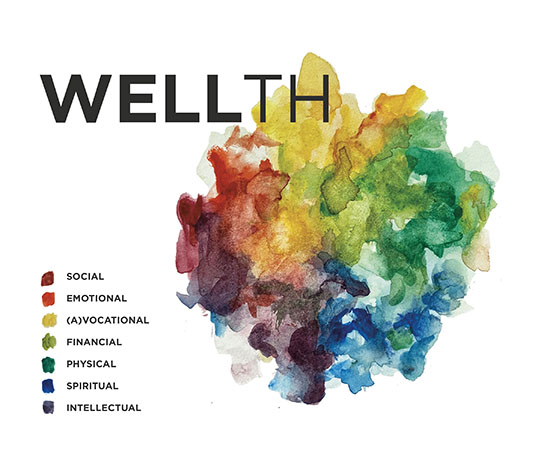 WELLTH

SOCIAL
EMOTIONAL
(A)VOCATIONAL
FINANCIAL
PHYSICAL
SPIRITUAL
INTELLECTUAL